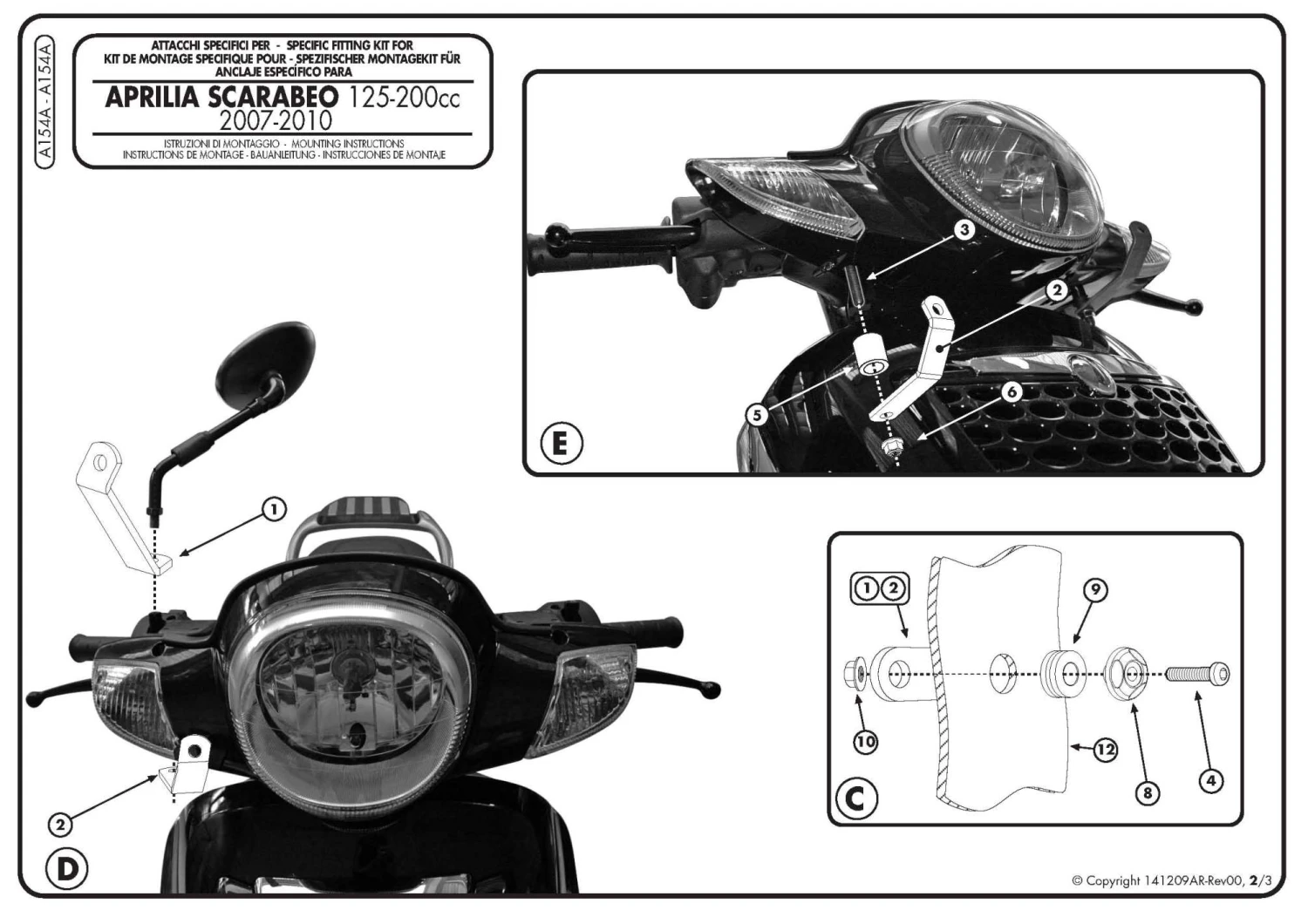 A154A - A154A

ATTACCHI SPECIFICI PER - SPECIFIC FITTING KIT FOR
KIT DE MONTAGE SPECIFIQUE POUR - SPEZIFISCHER MONTAGEKIT FÜR
ANCLAJE ESPECÍFICO PARA

APRILIA SCARABEO 125-200cc
2007-2010

ISTRUZIONI DI MONTAGGIO - MOUNTING INSTRUCTIONS
INSTRUCTIONS DE MONTAGE - BAUANLEITUNG - INSTRUCCIONES DE MONTAJE

3
2
5
6
E

1
2
D

1 2
9
10
12
8
4
C

© Copyright 141209AR-Rev00, 2/3