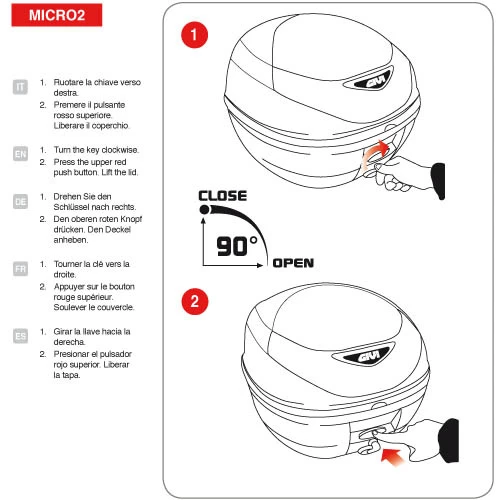 MICRO2

IT
1. Ruotare la chiave verso destra.
2. Premere il pulsante rosso superiore. Liberare il coperchio.

EN
1. Turn the key clockwise.
2. Press the upper red push button. Lift the lid.

DE
1. Drehen Sie den Schlüssel nach rechts.
2. Den oberen roten Knopf drücken. Den Deckel anheben.

FR
1. Tourner la clé vers la droite.
2. Appuyer sur le bouton rouge supérieur. Soulever le couvercle.

ES
1. Girar la llave hacia la derecha.
2. Presionar el pulsador rojo superior. Liberar la tapa.

1

GIVI

CLOSE
90°
OPEN

2

GIVI